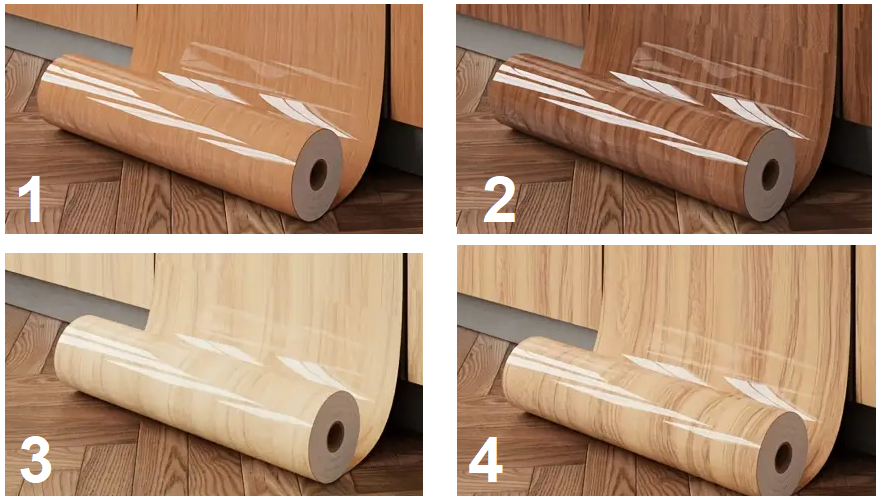 1

2

3

4